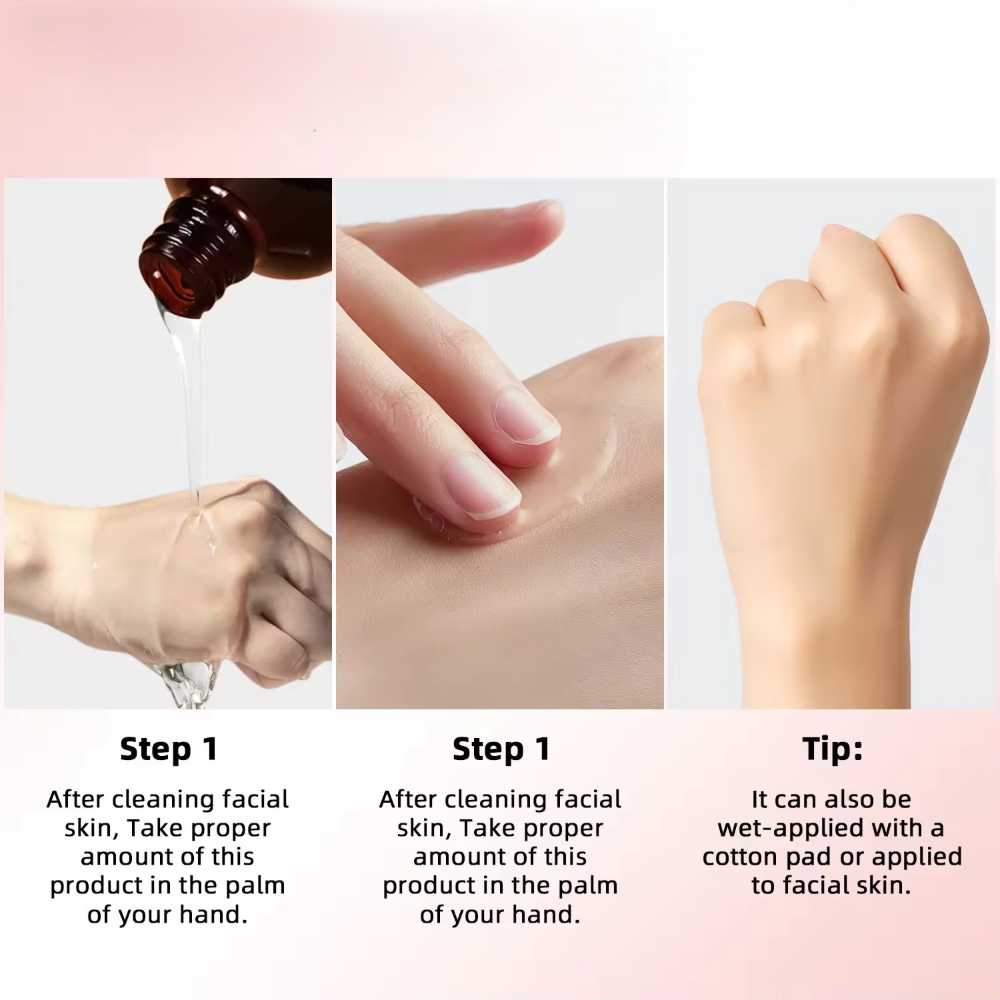 Step 1

After cleaning facial skin, Take proper amount of this product in the palm of your hand.

Step 1

After cleaning facial skin, Take proper amount of this product in the palm of your hand.

Tip:

It can also be wet-applied with a cotton pad or applied to facial skin.